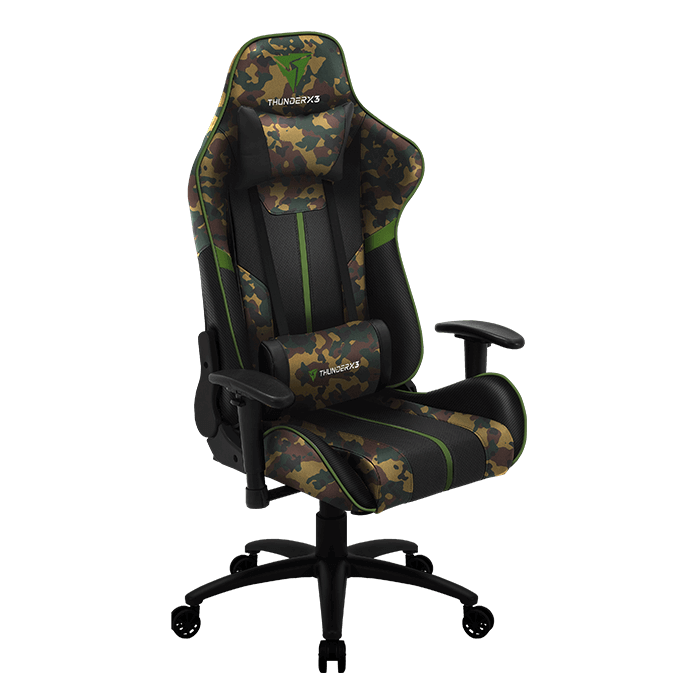 THUNDERX3

THUNDERX3