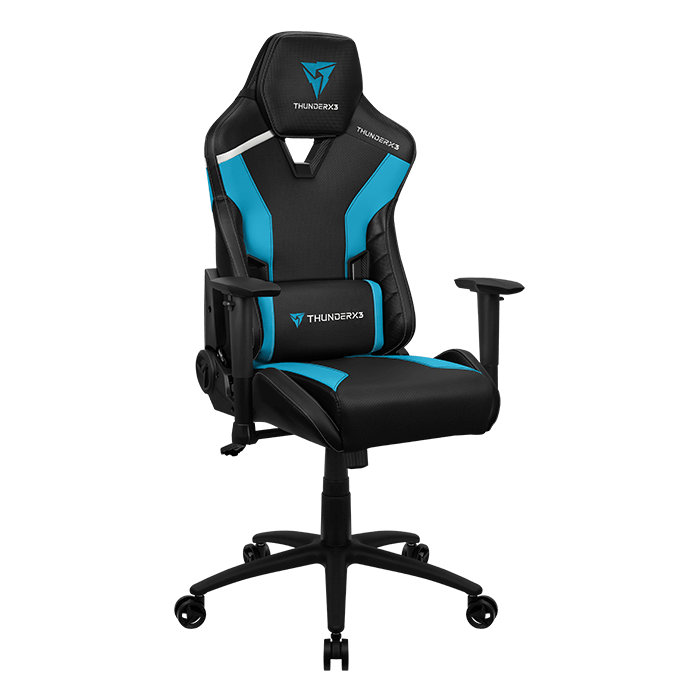 THUNDERX3

THUNDERX3

THUNDERX3