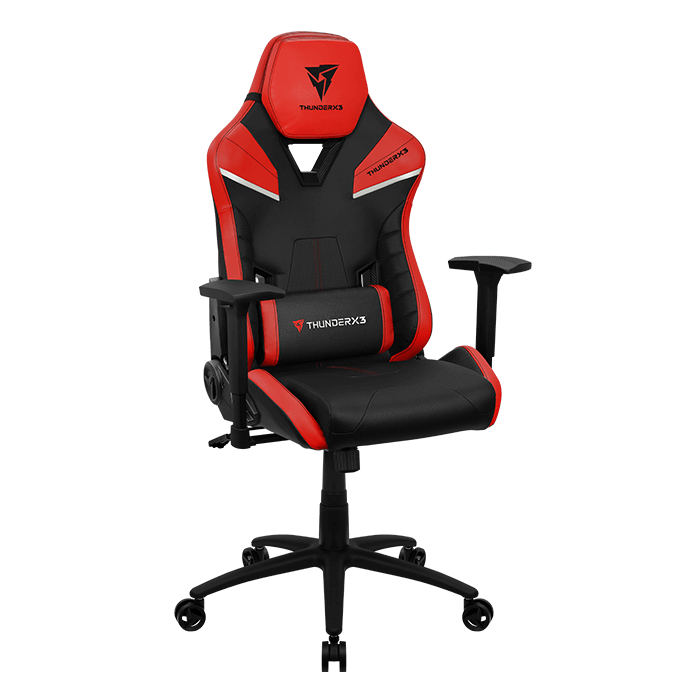 THUNDERX3

THUNDERX3

THUNDERX3