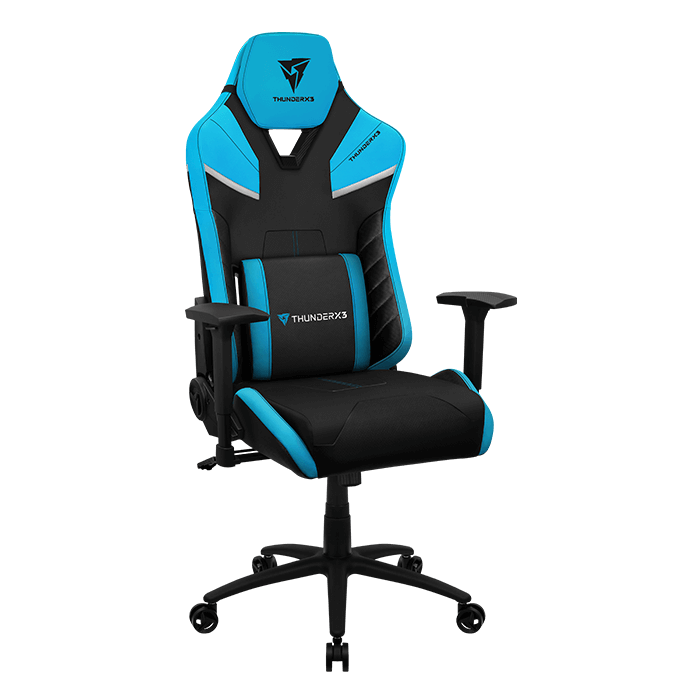 THUNDERX3

THUNDERX3

THUNDERX3